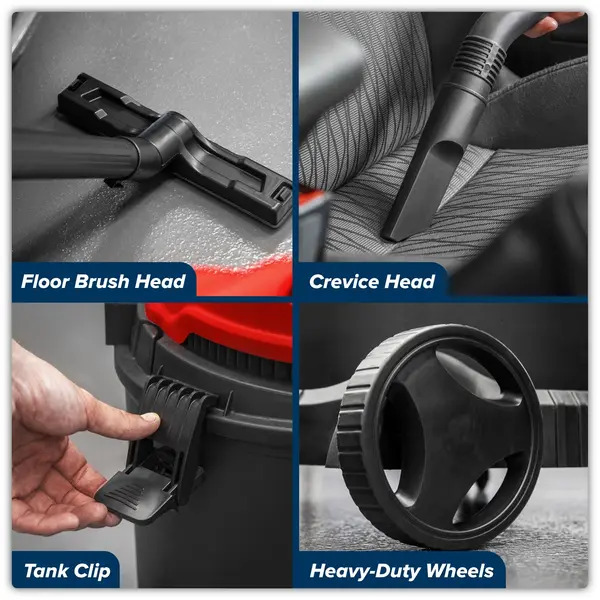 Floor Brush Head

Crevice Head

Tank Clip

Heavy-Duty Wheels