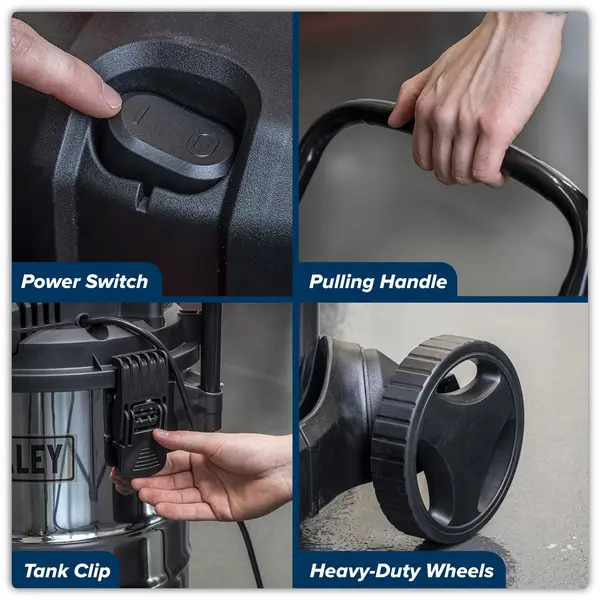 I O

Power Switch

Pulling Handle

ALEY

Tank Clip

Heavy-Duty Wheels