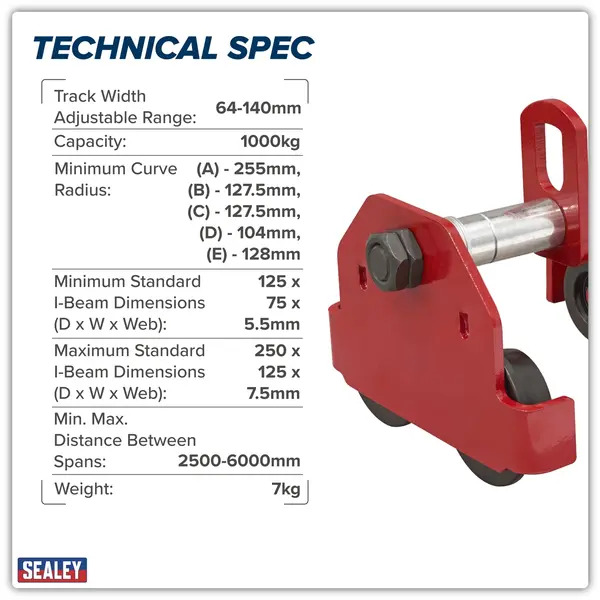 TECHNICAL SPEC

Track Width Adjustable Range: 64-140mm

Capacity: 1000kg

Minimum Curve Radius: (A) - 255mm, (B) - 127.5mm, (C) - 127.5mm, (D) - 104mm, (E) - 128mm

Minimum Standard I-Beam Dimensions (D x W x Web): 125 x 75 x 5.5mm

Maximum Standard I-Beam Dimensions (D x W x Web): 250 x 125 x 7.5mm

Min. Max. Distance Between Spans: 2500-6000mm

Weight: 7kg

SEALEY