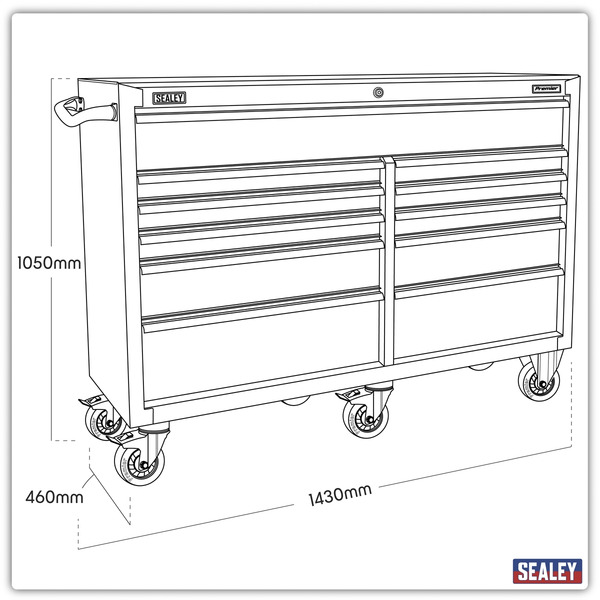 SEALEY

Premier

1050mm

460mm

1430mm

SEALEY