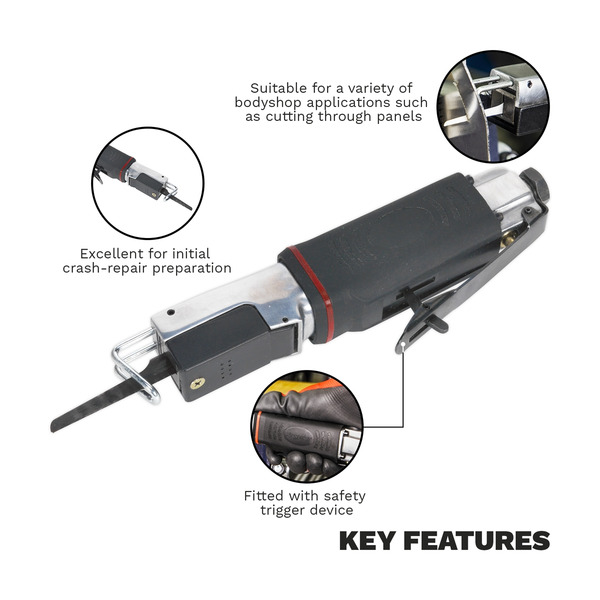 Suitable for a variety of bodyshop applications such as cutting through panels

Excellent for initial crash-repair preparation

Fitted with safety trigger device

KEY FEATURES