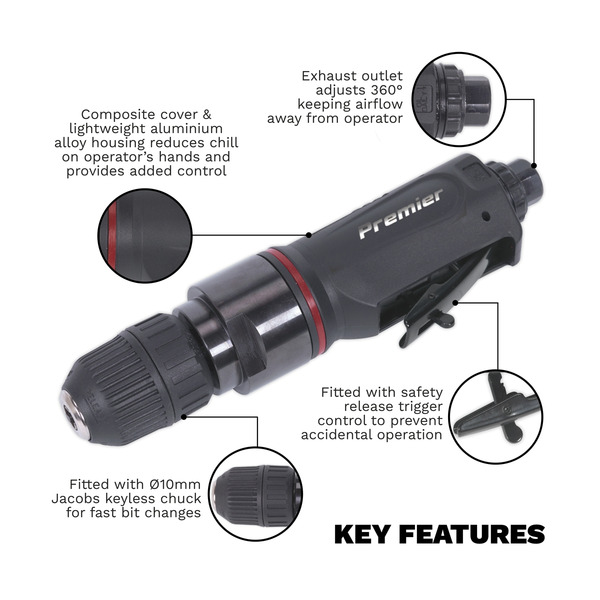 Exhaust outlet adjusts 360° keeping airflow away from operator

Composite cover & lightweight aluminium alloy housing reduces chill on operator's hands and provides added control

Premier

Fitted with safety release trigger control to prevent accidental operation

Fitted with Ø10mm Jacobs keyless chuck for fast bit changes

KEY FEATURES