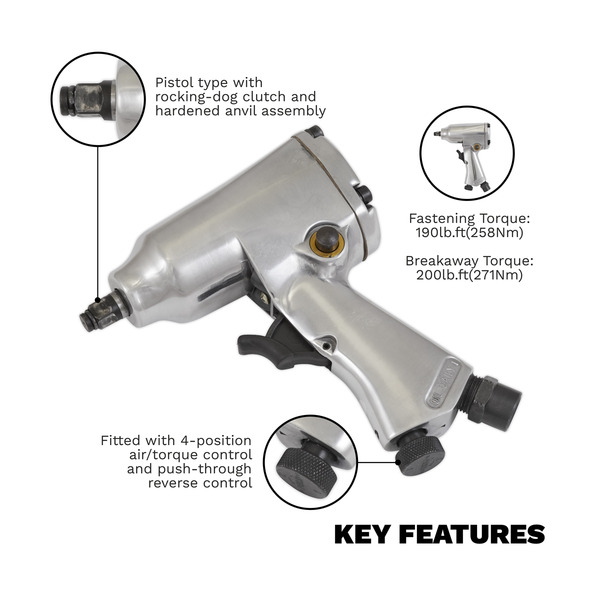 Pistol type with rocking-dog clutch and hardened anvil assembly

Fastening Torque: 190lb.ft(258Nm)

Breakaway Torque: 200lb.ft(271Nm)

Fitted with 4-position air/torque control and push-through reverse control

KEY FEATURES