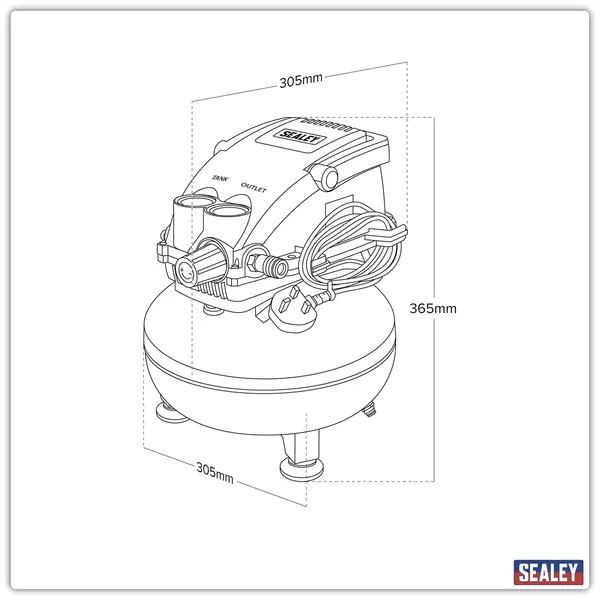 305mm

SEALEY

TANK OUTLET

365mm

305mm

SEALEY