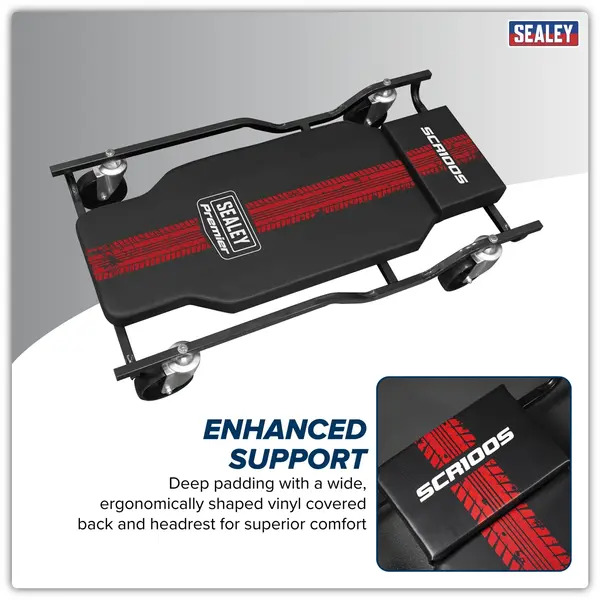 SEALEY

SCR100S

SEALEY Premier

ENHANCED SUPPORT

Deep padding with a wide, ergonomically shaped vinyl covered back and headrest for superior comfort

SCR100S