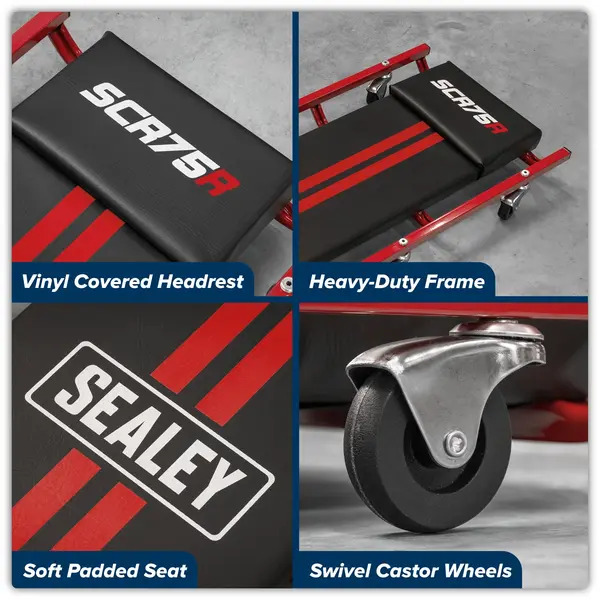 SCR75R

Vinyl Covered Headrest

SCR75R

Heavy-Duty Frame

SEALEY

Soft Padded Seat

Swivel Castor Wheels