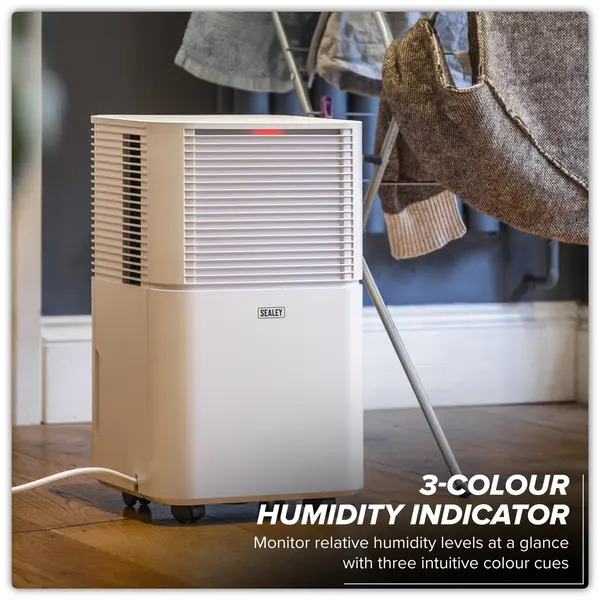 SEALEY

3-COLOUR HUMIDITY INDICATOR

Monitor relative humidity levels at a glance with three intuitive colour cues