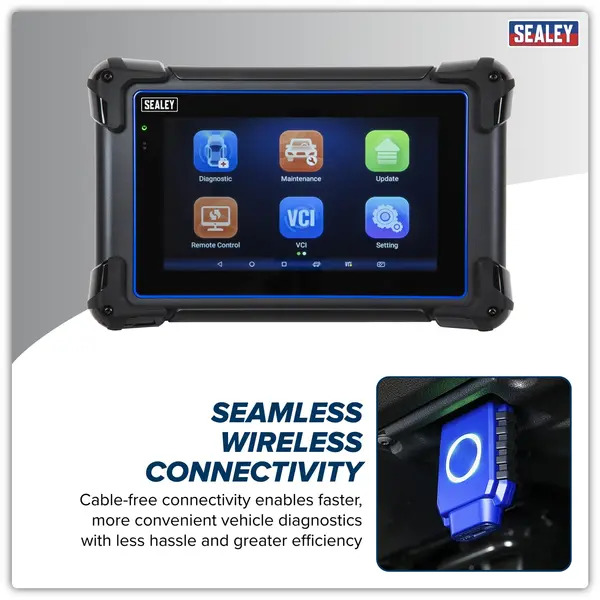 SEALEY

SEALEY

Diagnostic

Maintenance

Update

Remote Control

VCI

VCI

Setting

SEAMLESS WIRELESS CONNECTIVITY

Cable-free connectivity enables faster, more convenient vehicle diagnostics with less hassle and greater efficiency