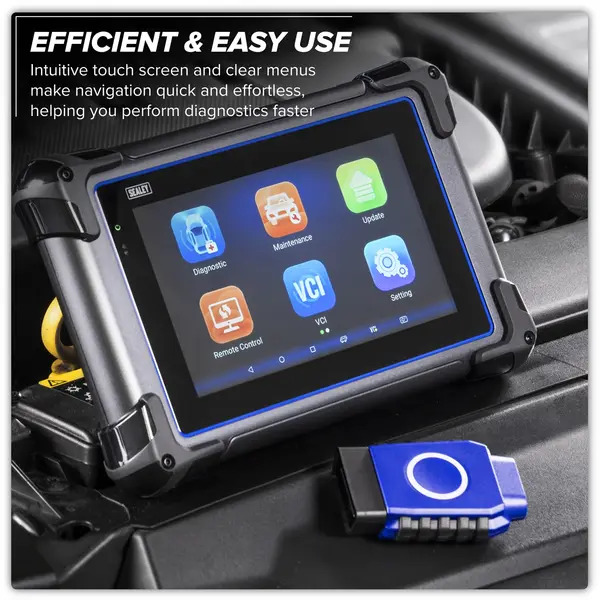 EFFICIENT & EASY USE
Intuitive touch screen and clear menus make navigation quick and effortless, helping you perform diagnostics faster

SEALEY

Diagnostic
Maintenance
Update
Remote Control
VCI
VCI
Setting