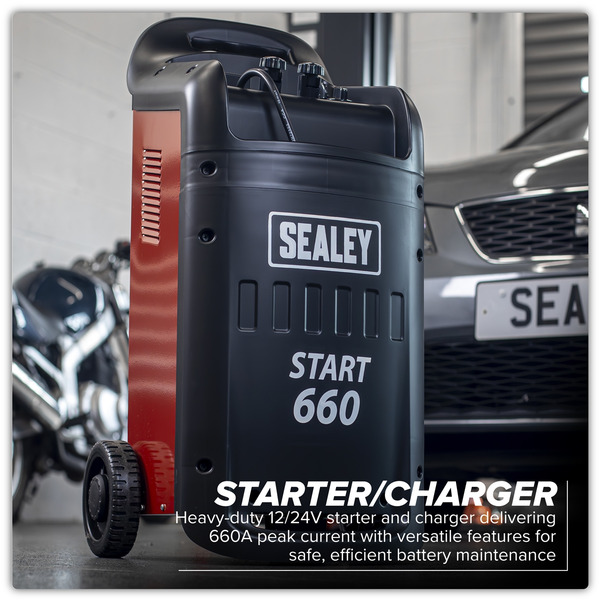 SEALEY

START
660

SEA

STARTER/CHARGER
Heavy-duty 12/24V starter and charger delivering 660A peak current with versatile features for safe, efficient battery maintenance