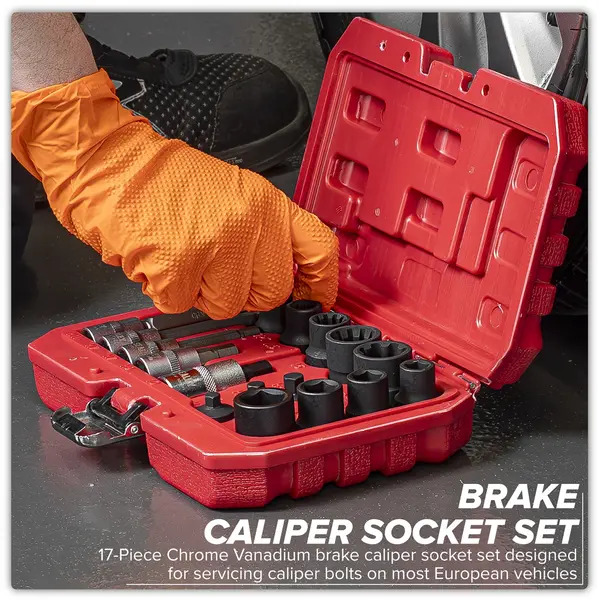 BRAKE
CALIPER SOCKET SET

17-Piece Chrome Vanadium brake caliper socket set designed for servicing caliper bolts on most European vehicles