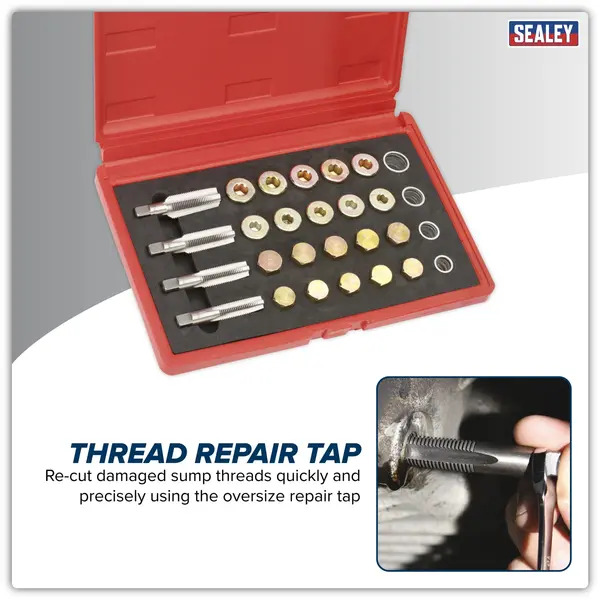 SEALEY

THREAD REPAIR TAP

Re-cut damaged sump threads quickly and precisely using the oversize repair tap