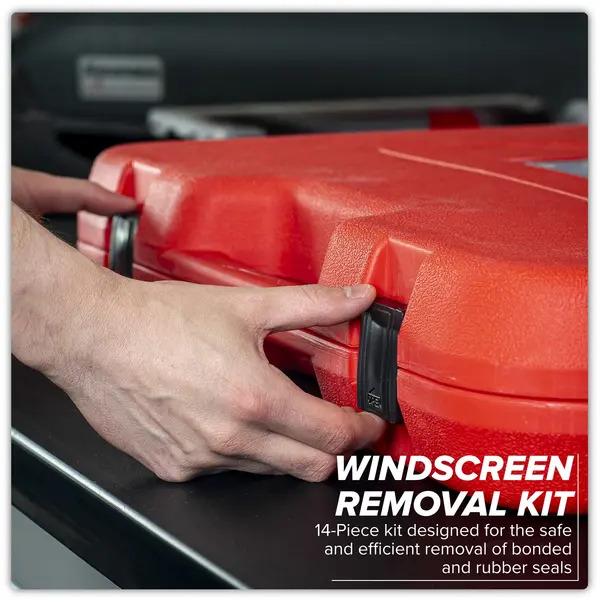 WINDSCREEN REMOVAL KIT

14-Piece kit designed for the safe and efficient removal of bonded and rubber seals