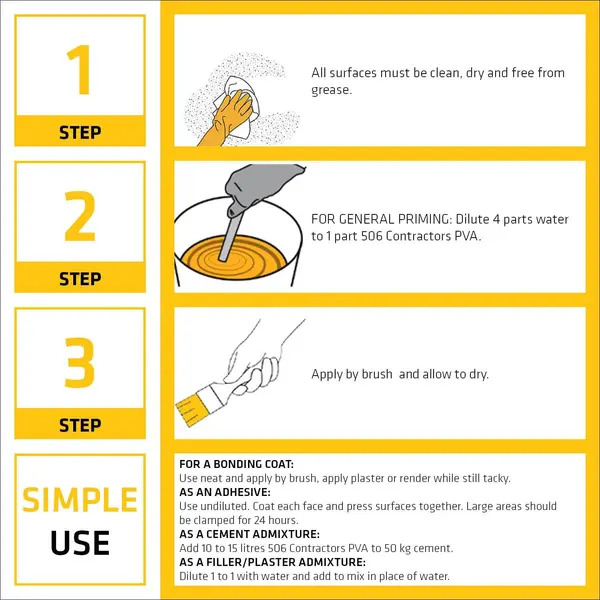 1

STEP

All surfaces must be clean, dry and free from grease.

2

STEP

FOR GENERAL PRIMING: Dilute 4 parts water to 1 part 506 Contractors PVA.

3

STEP

Apply by brush and allow to dry.

SIMPLE USE

FOR A BONDING COAT:
Use neat and apply by brush, apply plaster or render while still tacky.
AS AN ADHESIVE:
Use undiluted. Coat each face and press surfaces together. Large areas should be clamped for 24 hours.
AS A CEMENT ADMIXTURE:
Add 10 to 15 litres 506 Contractors PVA to 50 kg cement.
AS A FILLER/PLASTER ADMIXTURE:
Dilute 1 to 1 with water and add to mix in place of water.