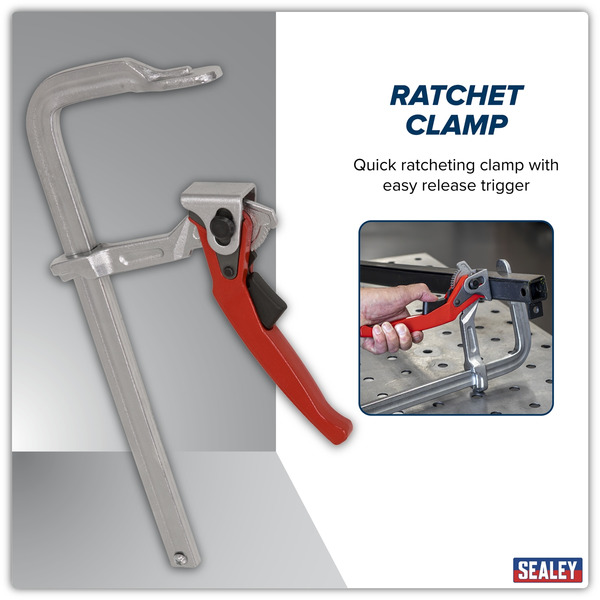 RATCHET CLAMP

Quick ratcheting clamp with easy release trigger

SEALEY